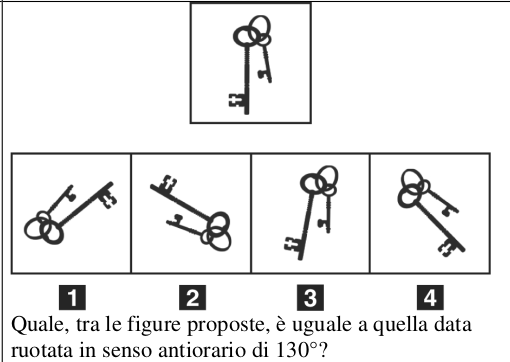 1 2 3 4

Quale, tra le figure proposte, è uguale a quella data ruotata in senso antiorario di 130°?